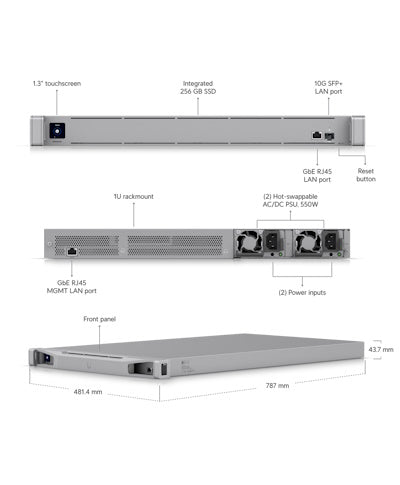 1.3" touchscreen

Integrated
256 GB SSD

10G SFP+
LAN port

GbE RJ45
LAN port

Reset
button

1U rackmount

(2) Hot-swappable
AC/DC PSU, 550W

GbE RJ45
MGMT LAN port

(2) Power inputs

Front panel

43.7 mm

481.4 mm

787 mm